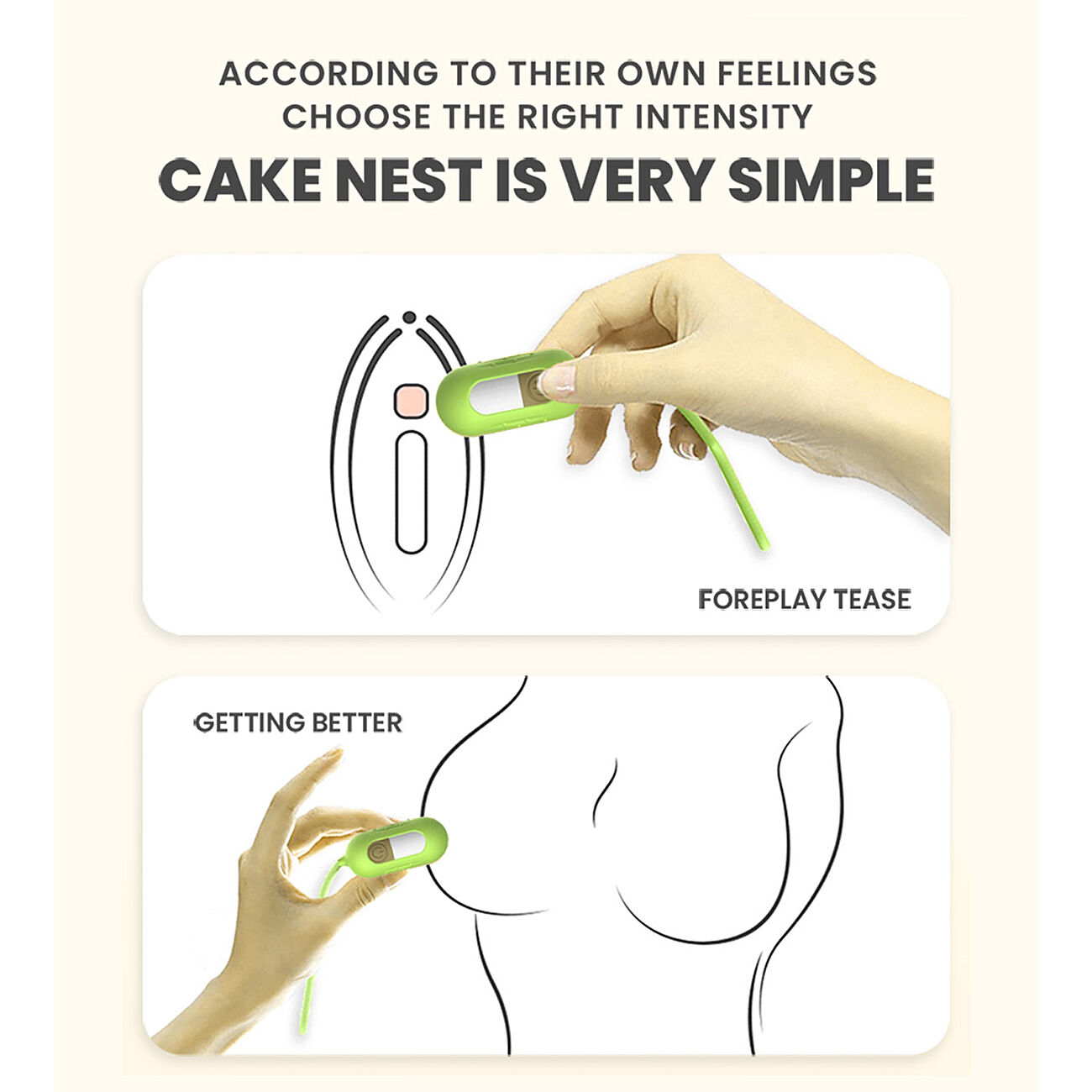 ACCORDING TO THEIR OWN FEELINGS
CHOOSE THE RIGHT INTENSITY

CAKE NEST IS VERY SIMPLE

FOREPLAY TEASE

GETTING BETTER