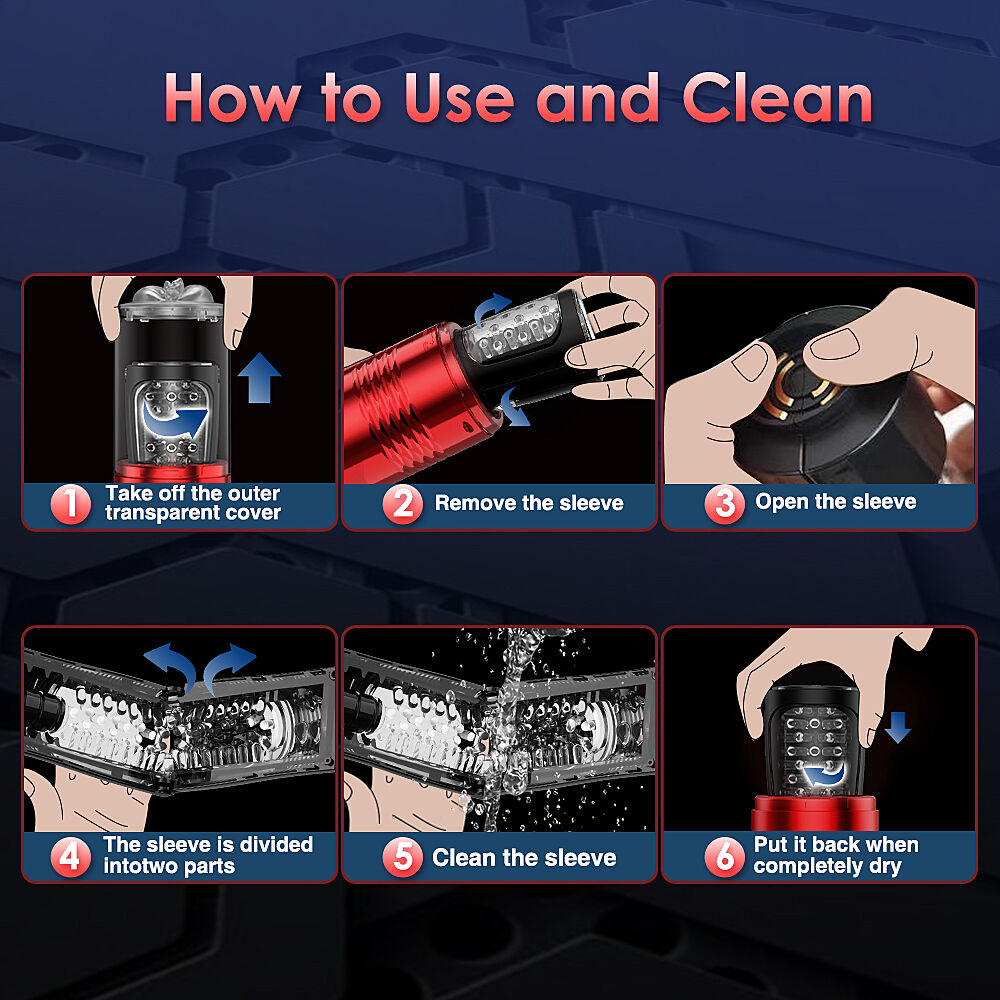 How to Use and Clean

1 Take off the outer transparent cover

2 Remove the sleeve

3 Open the sleeve

4 The sleeve is divided intotwo parts

5 Clean the sleeve

6 Put it back when completely dry