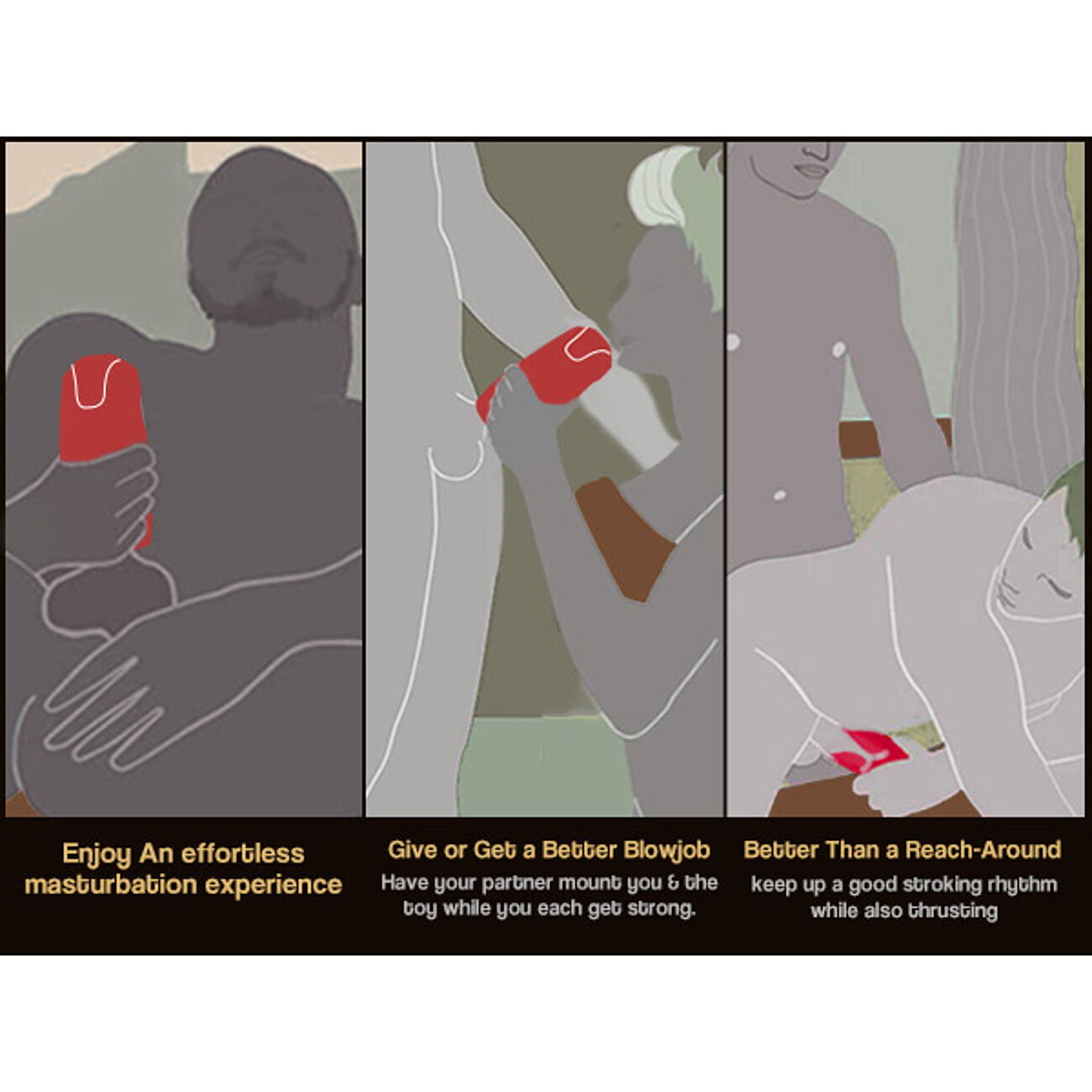 Enjoy An effortless masturbation experience

Give or Get a Better Blowjob
Have your partner mount you & the toy while you each get strong.

Better Than a Reach-Around
keep up a good stroking rhythm while also thrusting