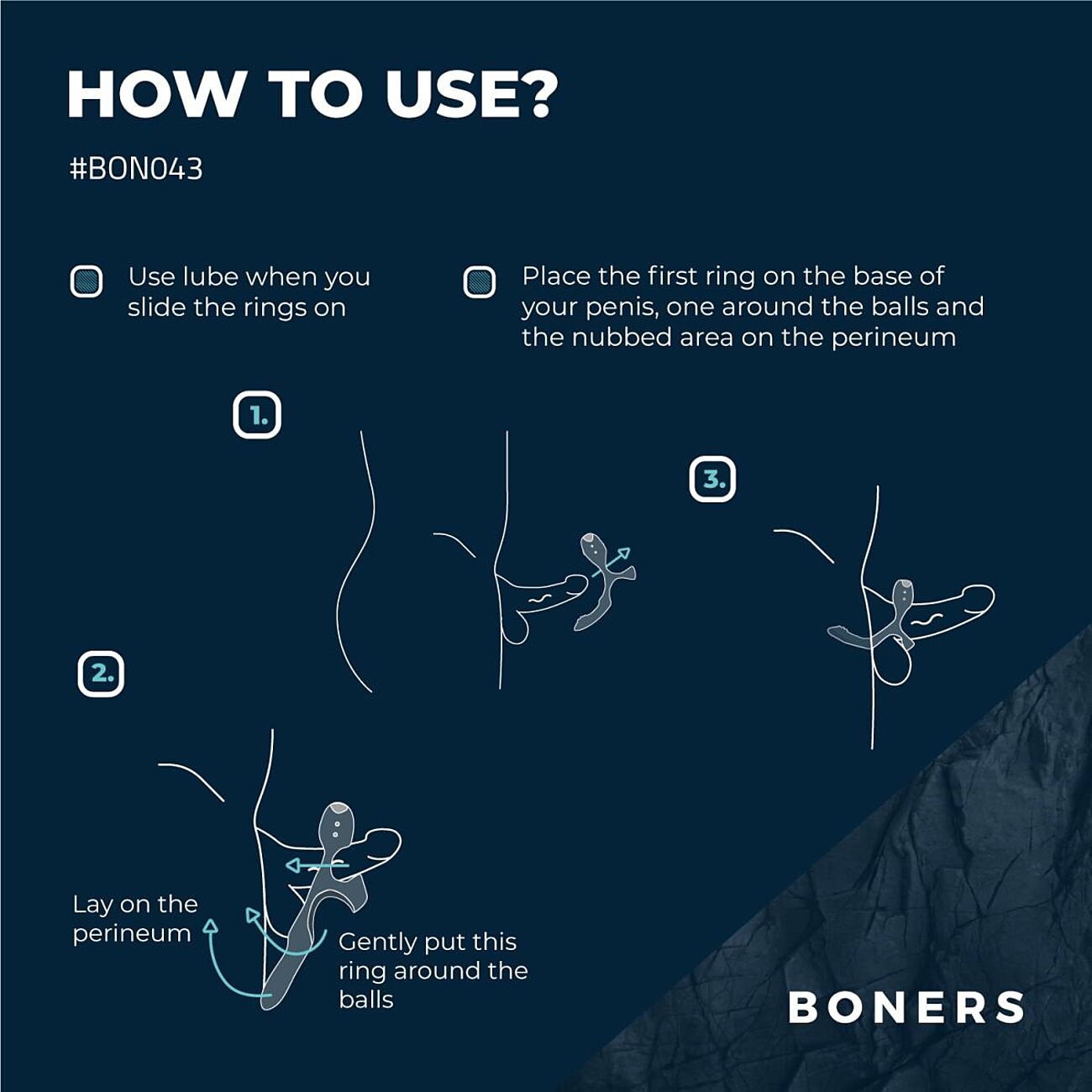 HOW TO USE?

#BON043

Use lube when you slide the rings on

Place the first ring on the base of your penis, one around the balls and the nubbed area on the perineum

1.

3.

2.

Lay on the perineum

Gently put this ring around the balls

BONERS