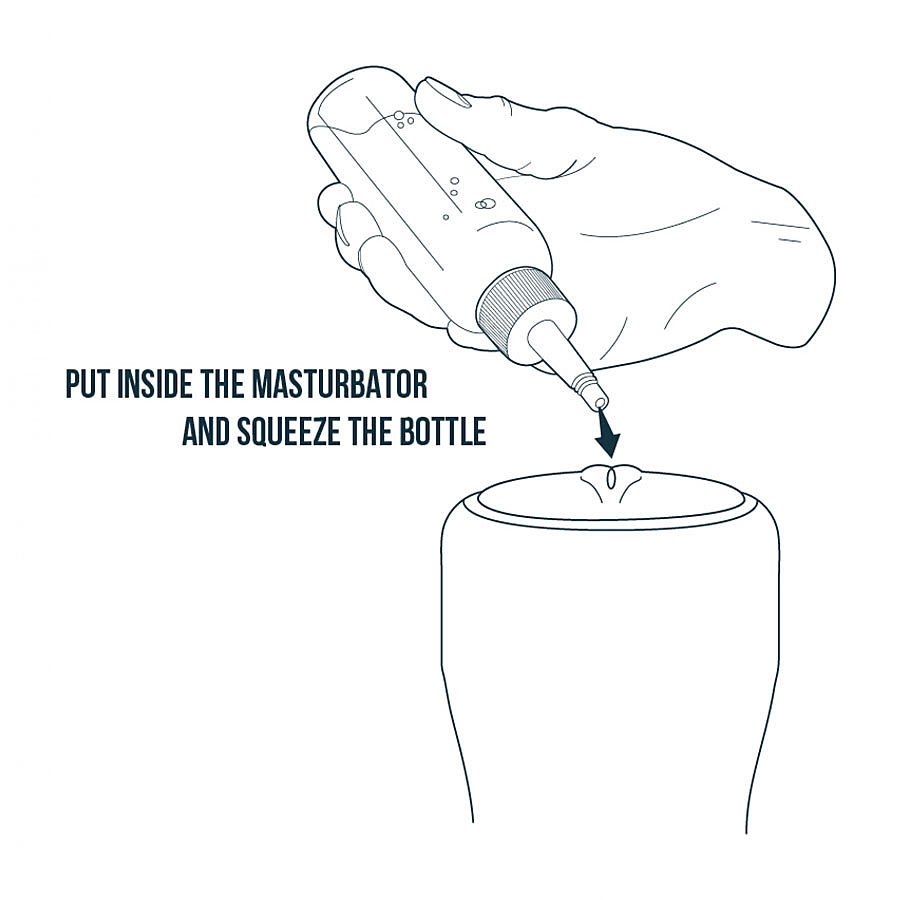 PUT INSIDE THE MASTURBATOR
AND SQUEEZE THE BOTTLE