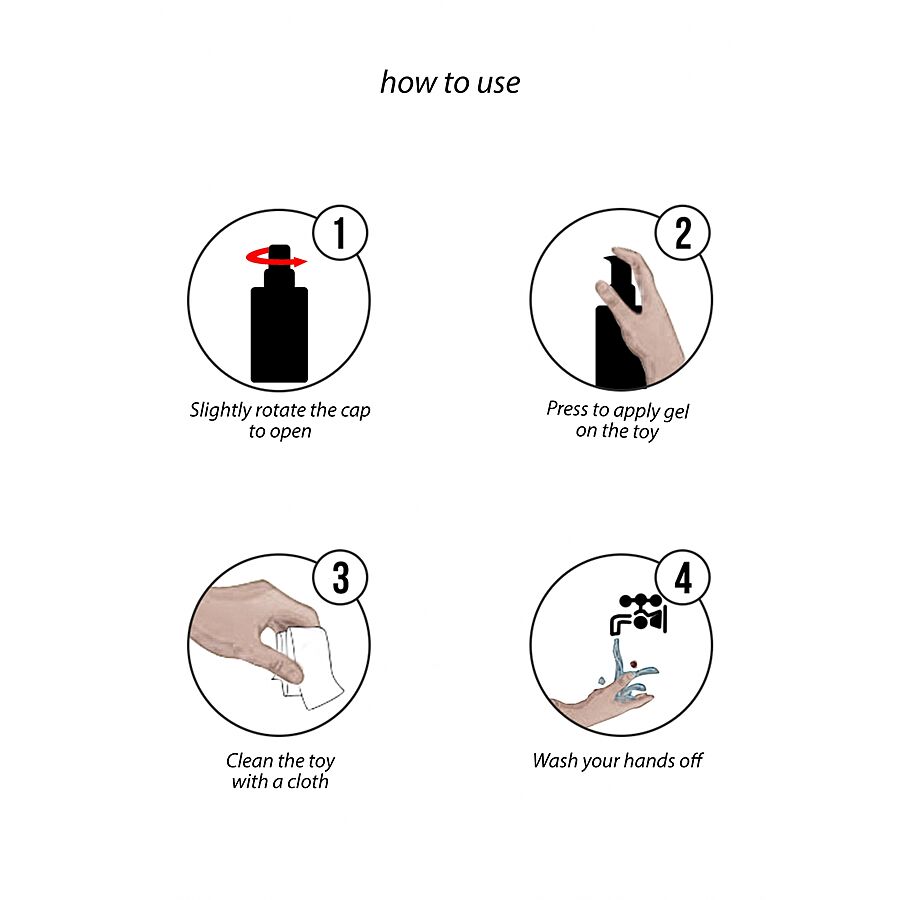 how to use

1
Slightly rotate the cap to open

2
Press to apply gel on the toy

3
Clean the toy with a cloth

4
Wash your hands off