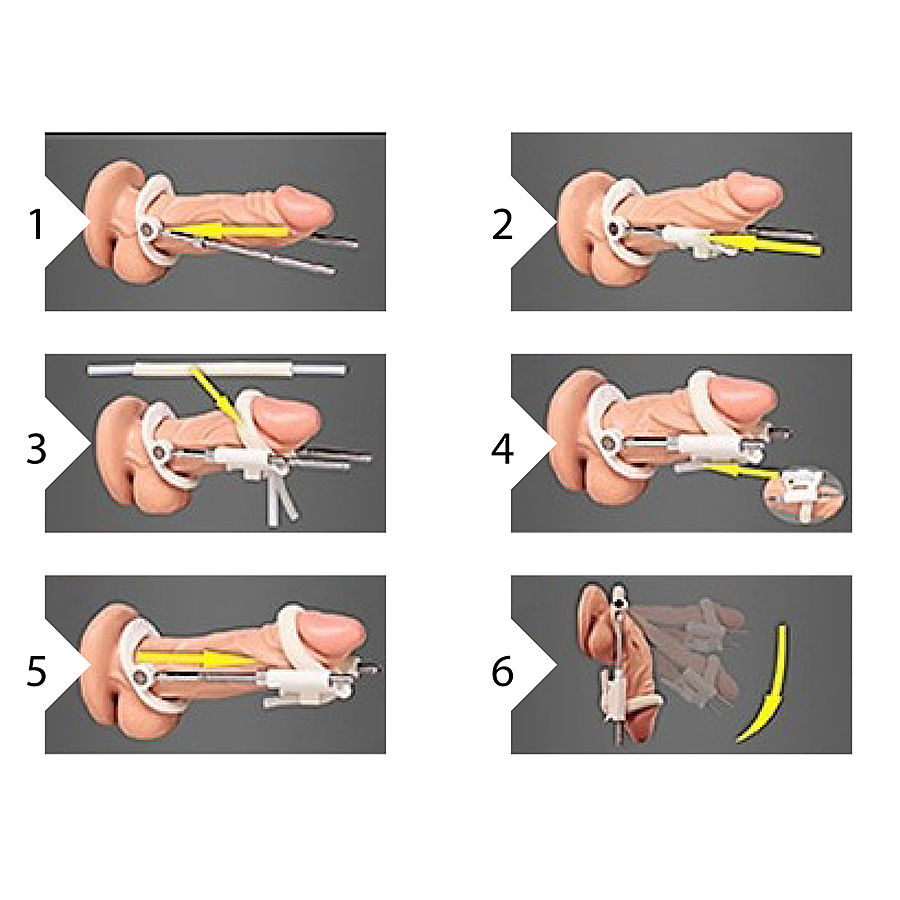 1

2

3

4

5

6