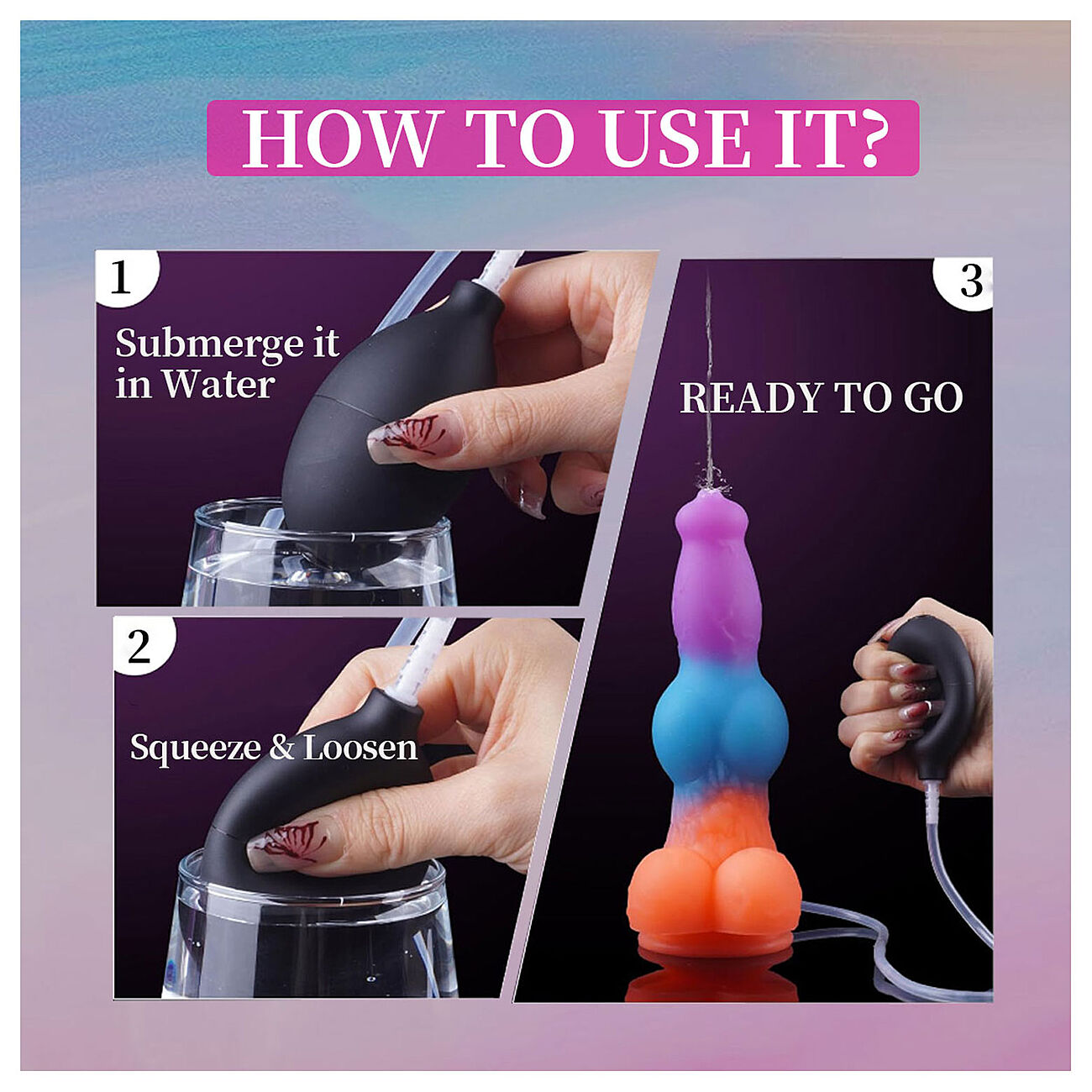 HOW TO USE IT?

1

Submerge it in Water

2

Squeeze & Loosen

3

READY TO GO