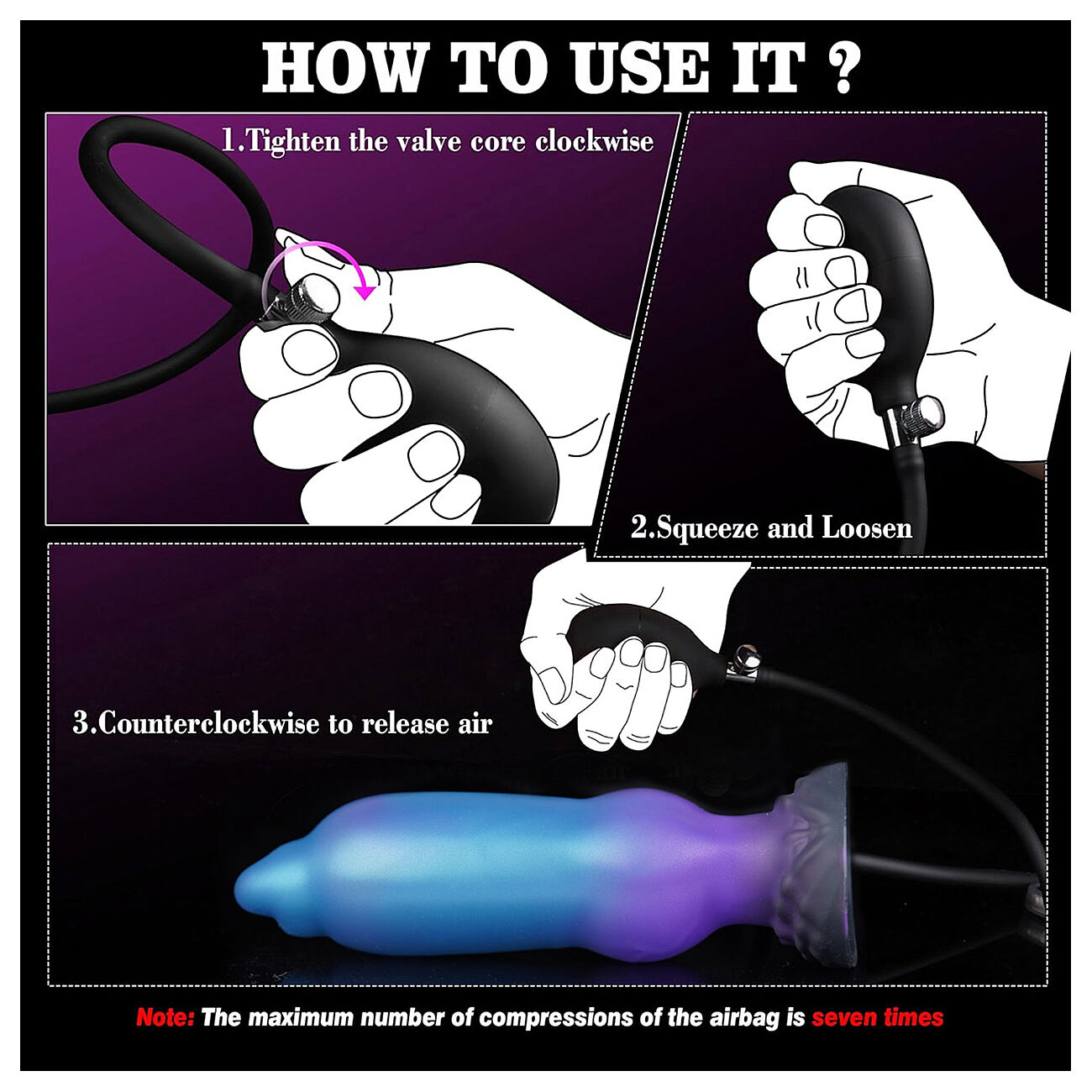 HOW TO USE IT ?

1.Tighten the valve core clockwise

2.Squeeze and Loosen

3.Counterclockwise to release air

Note: The maximum number of compressions of the airbag is seven times